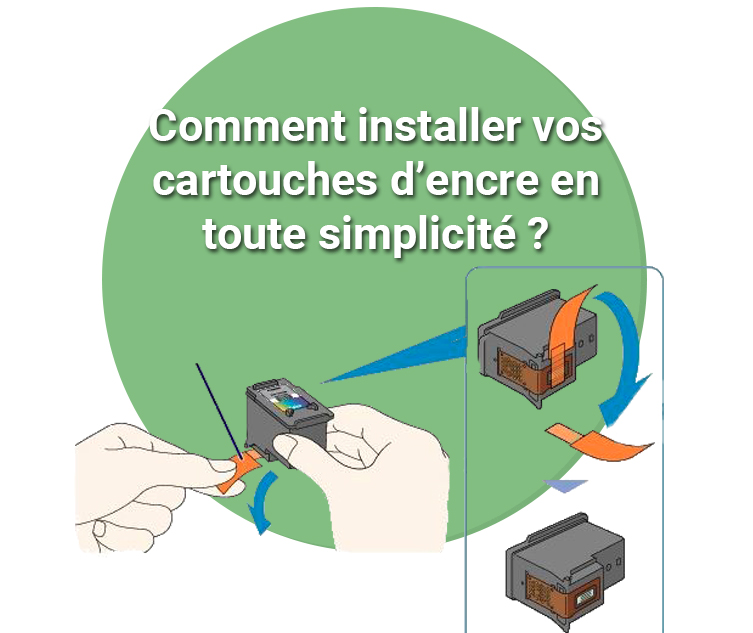 Comment installer vos cartouches d’encre en toute simplicité ?